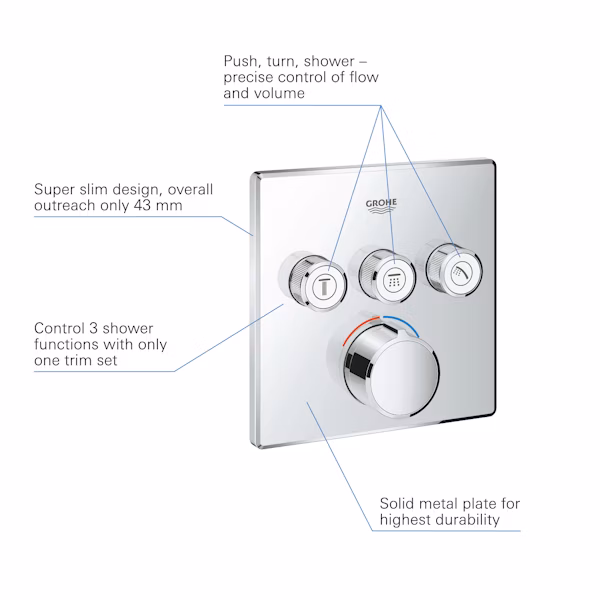 Push, turn, shower – precise control of flow and volume

Super slim design, overall outreach only 43 mm

GROHE

Control 3 shower functions with only one trim set

Solid metal plate for highest durability