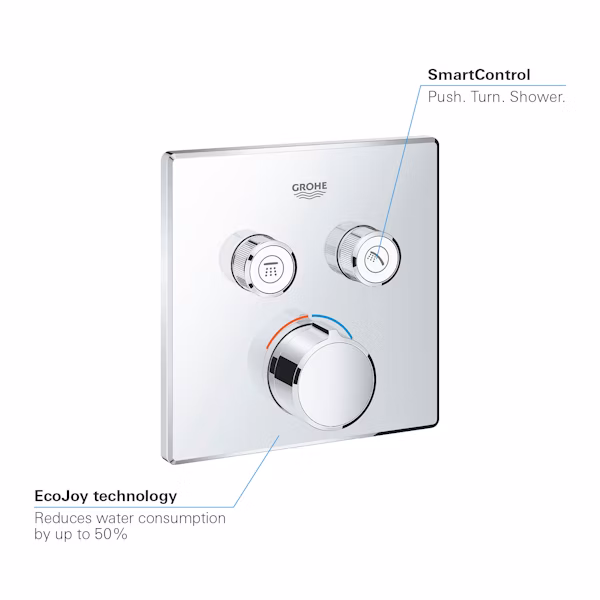 SmartControl
Push. Turn. Shower.

GROHE

EcoJoy technology
Reduces water consumption by up to 50%