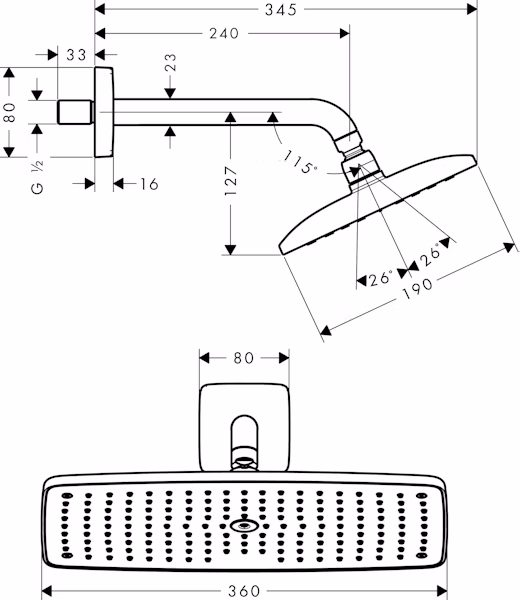 345
240
33
23
80
G ½
16
127
115°
26°
26°
190
80
360