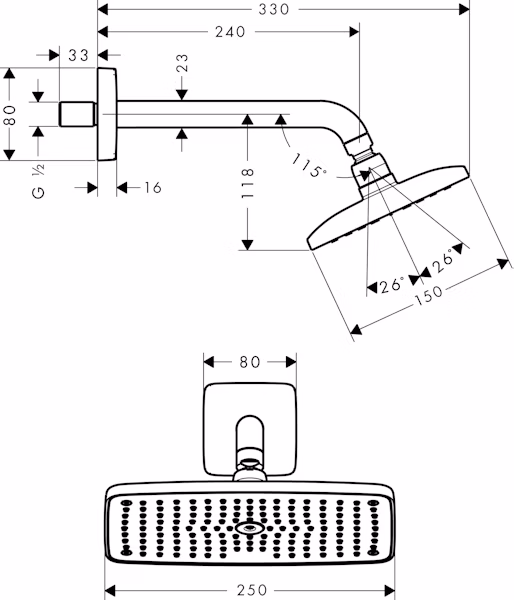 330
240
33
23
80
G ½
16
118
115°
26°
26°
150
80
250