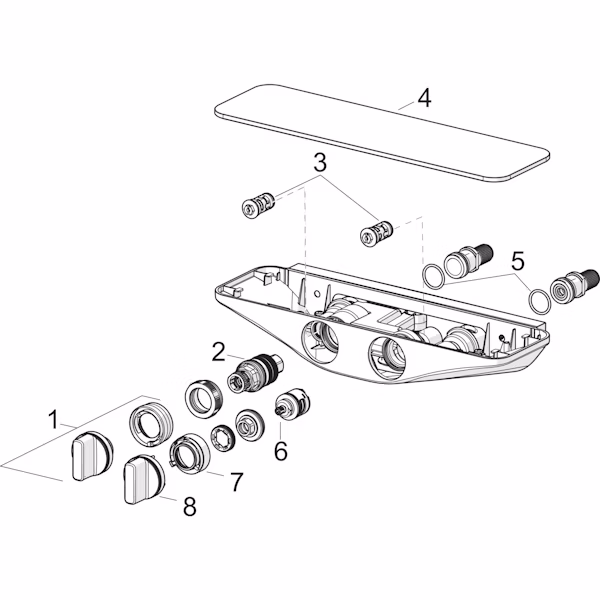 4
3
5
2
1
6
7
8