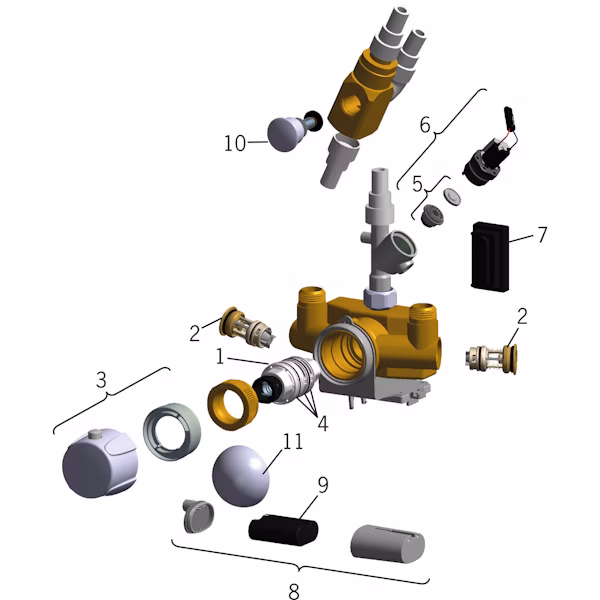 10
6
5
7
2
2
1
3
4
11
9
8