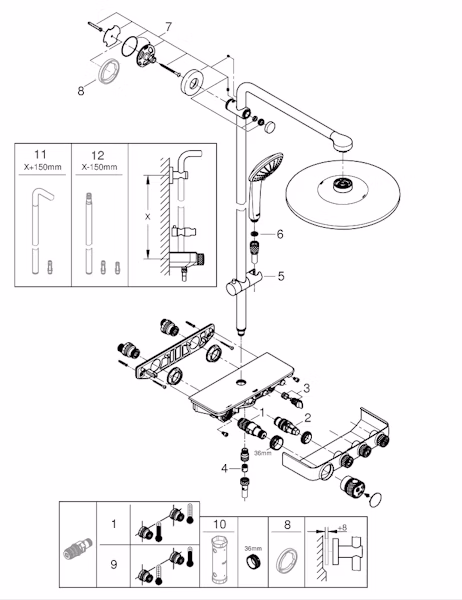 7

8

11
X+150mm

12
X-150mm

X

6

5

3

1

2

36mm

4

1

9

10

36mm

8

+8